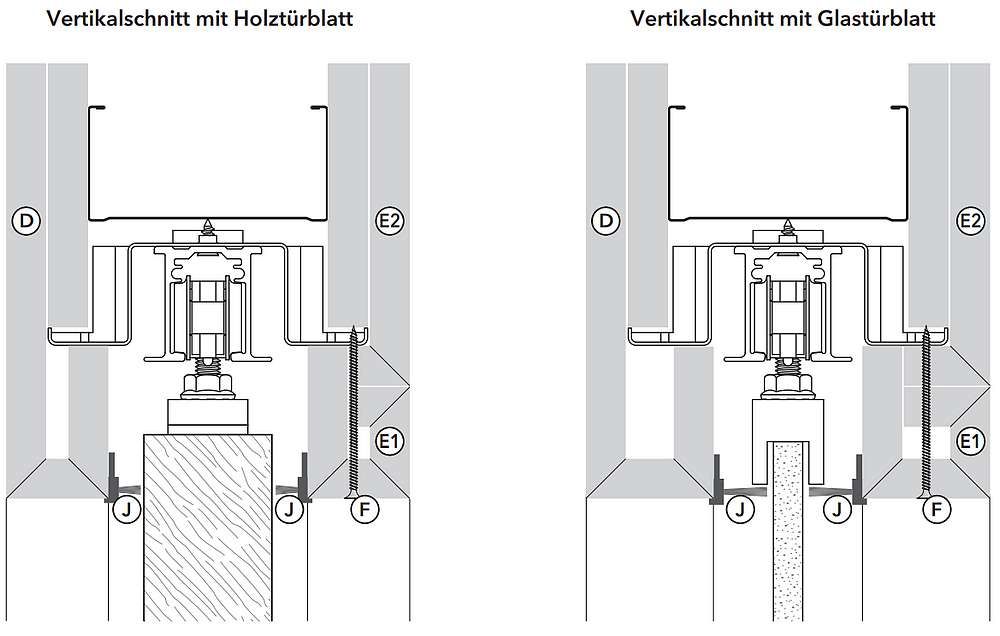 Vertikalschnitt mit Holztürblatt

D
E2
E1
J
J
F

Vertikalschnitt mit Glastürblatt

D
E2
E1
J
J
F